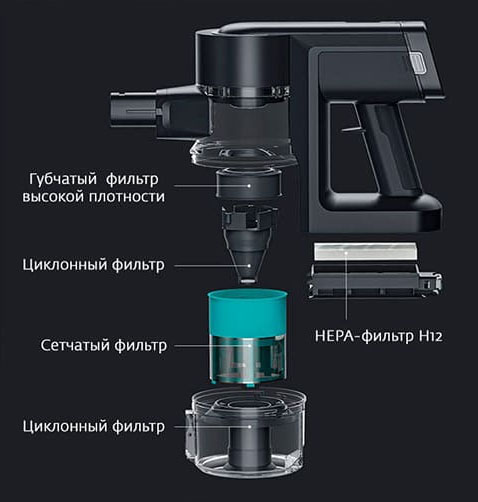 Губчатый фильтр высокой плотности

Циклонный фильтр

Сетчатый фильтр

Циклонный фильтр

HEPA-фильтр H12