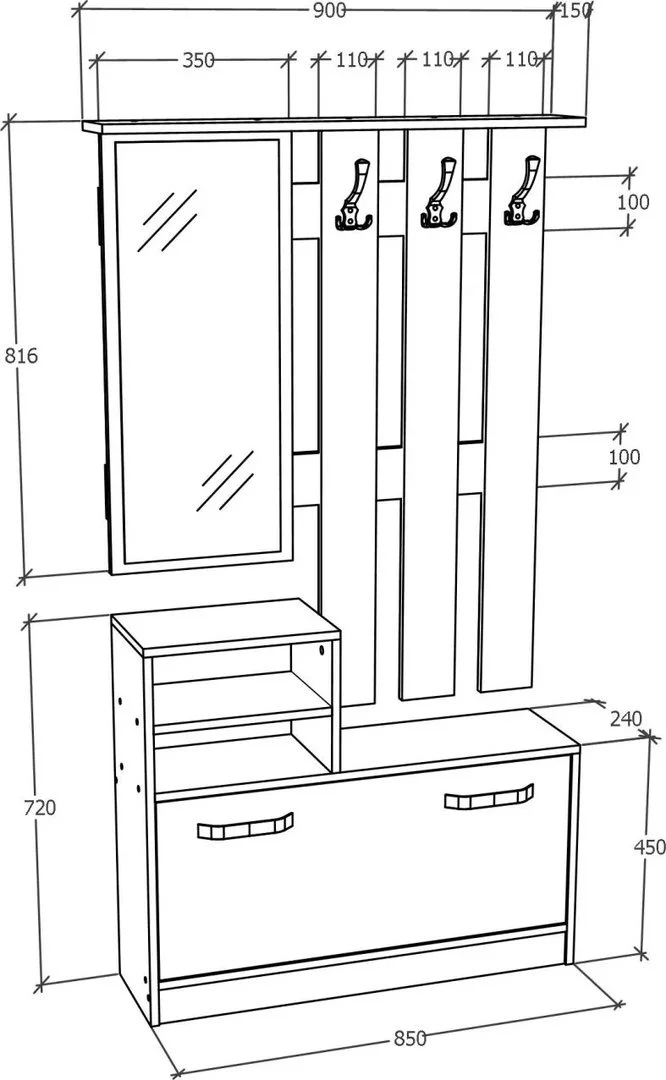 900
150
350
110
110
110
100
816
100
240
720
450
850