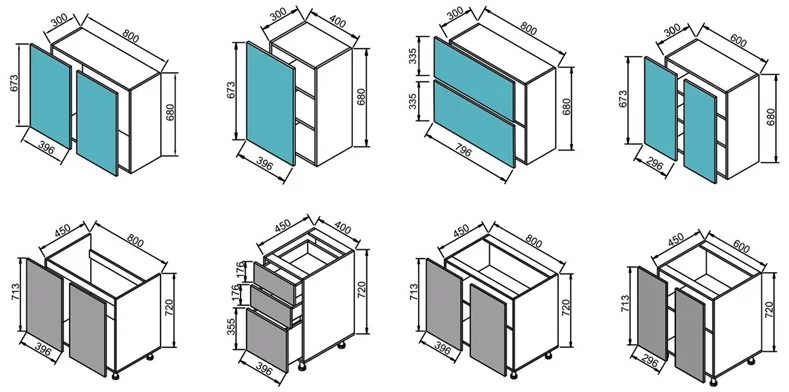 300 800 673 680 396

300 400 673 680 396

300 800 335 335 680 796

300 600 673 680 296

450 800 713 720 396

450 400 176 176 355 720 396

450 800 713 720 396

450 600 713 720 296